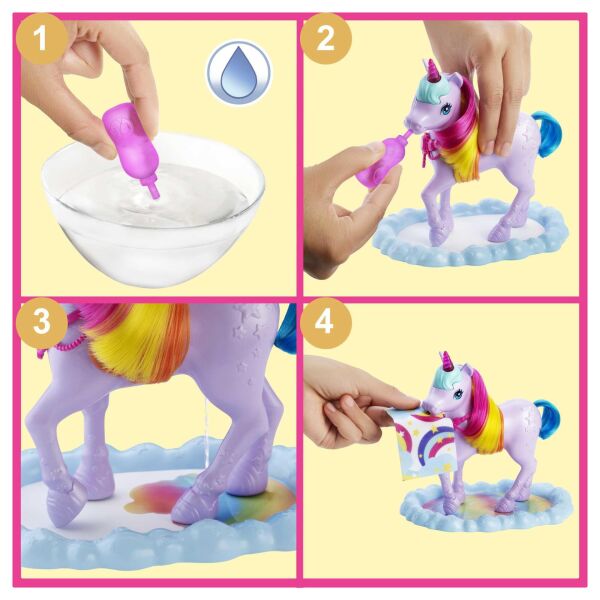 1

2

3

4